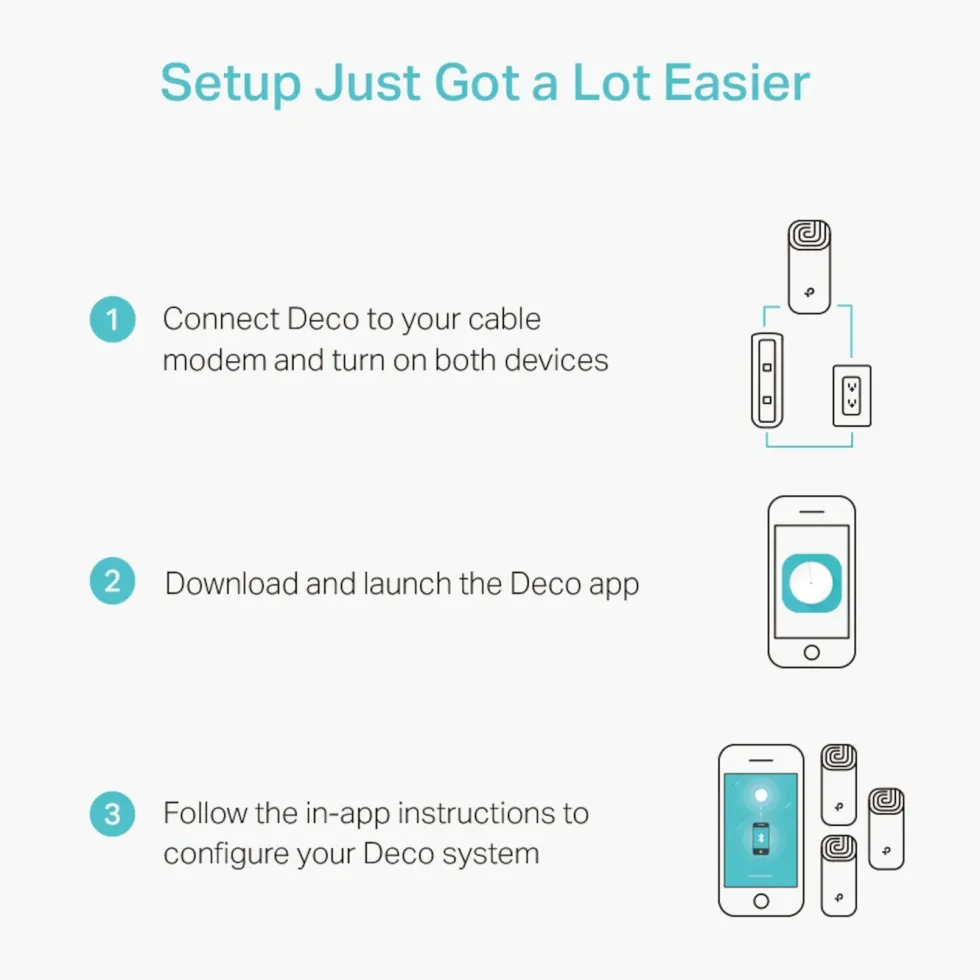 Setup Just Got a Lot Easier

1 Connect Deco to your cable modem and turn on both devices

2 Download and launch the Deco app

3 Follow the in-app instructions to configure your Deco system